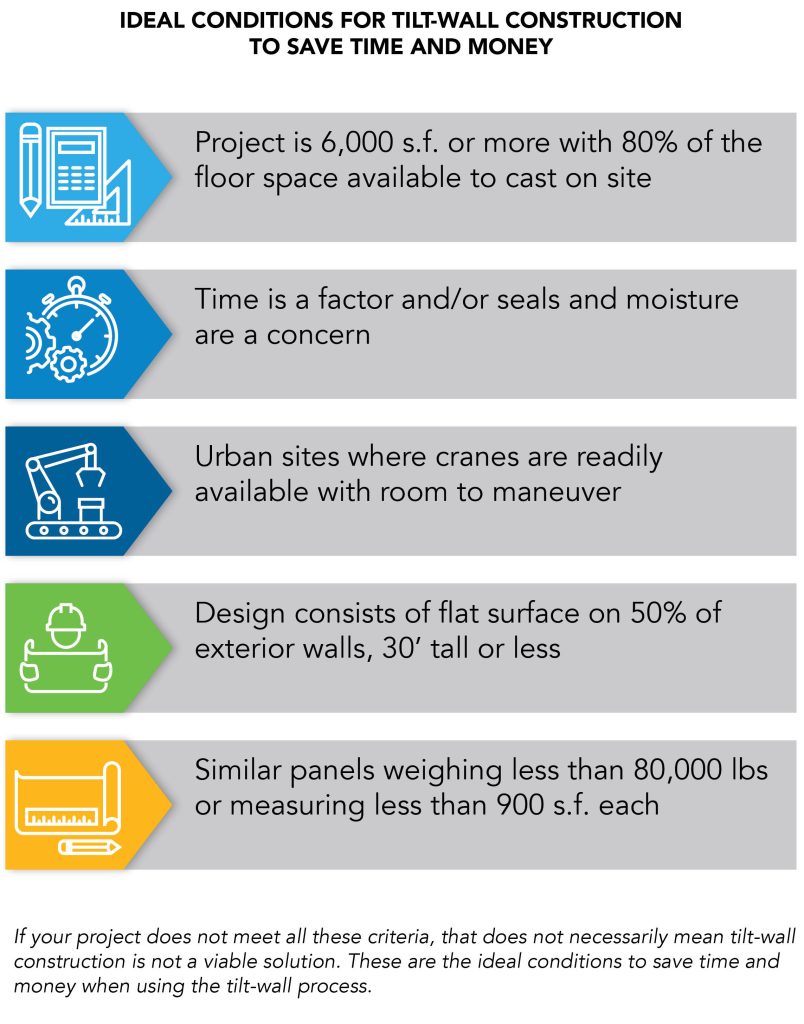 IDEAL CONDITIONS FOR TILT-WALL CONSTRUCTION TO SAVE TIME AND MONEY

Project is 6,000 s.f. or more with 80% of the floor space available to cast on site

Time is a factor and/or seals and moisture are a concern

Urban sites where cranes are readily available with room to maneuver

Design consists of flat surface on 50% of exterior walls, 30' tall or less

Similar panels weighing less than 80,000 lbs or measuring less than 900 s.f. each

If your project does not meet all these criteria, that does not necessarily mean tilt-wall construction is not a viable solution. These are the ideal conditions to save time and money when using the tilt-wall process.